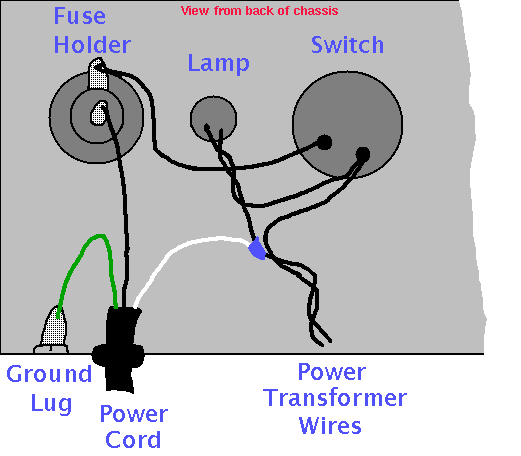 View from back of chassis

Fuse Holder

Lamp

Switch

Ground Lug

Power Cord

Power Transformer Wires